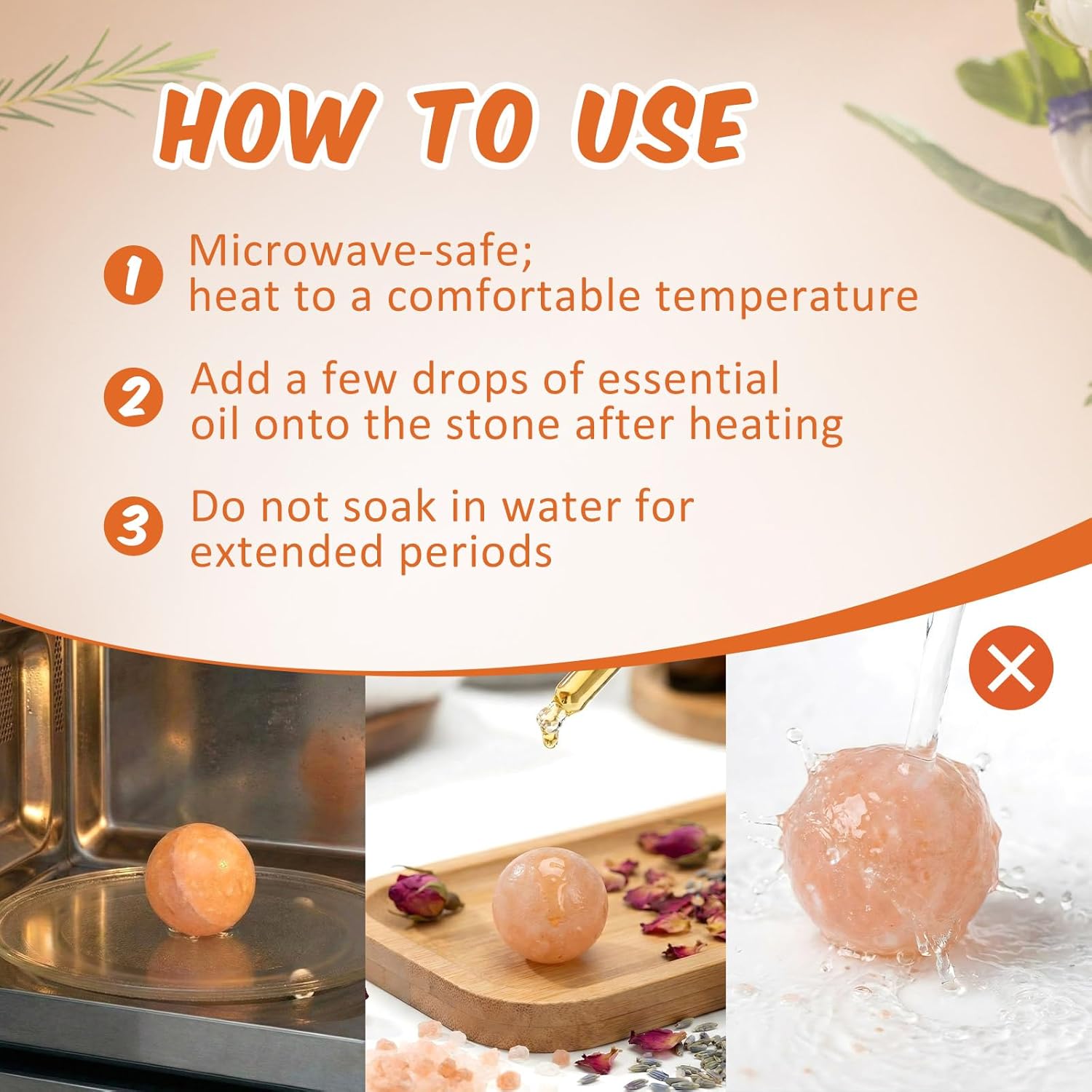 HOW TO USE

1 Microwave-safe; heat to a comfortable temperature

2 Add a few drops of essential oil onto the stone after heating

3 Do not soak in water for extended periods